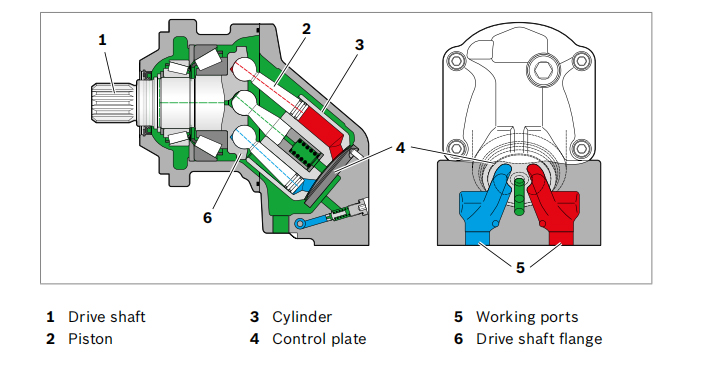 1
2
3
4
6
5

1 Drive shaft
2 Piston
3 Cylinder
4 Control plate
5 Working ports
6 Drive shaft flange