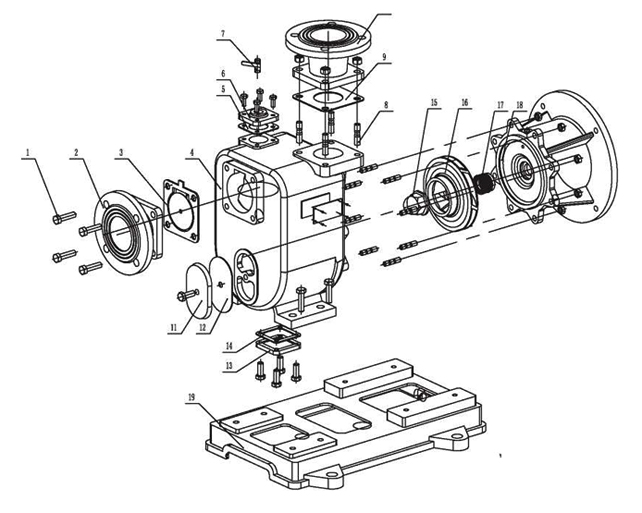 7
6
5
9
8
15
16
17
18
1
2
3
4
11
12
14
13
19